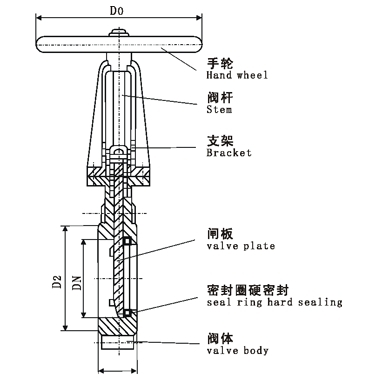 D0

手轮
Hand wheel

阀杆
Stem

支架
Bracket

闸板
valve plate

D2

DN

密封圈硬密封
seal ring hard sealing

阀体
valve body